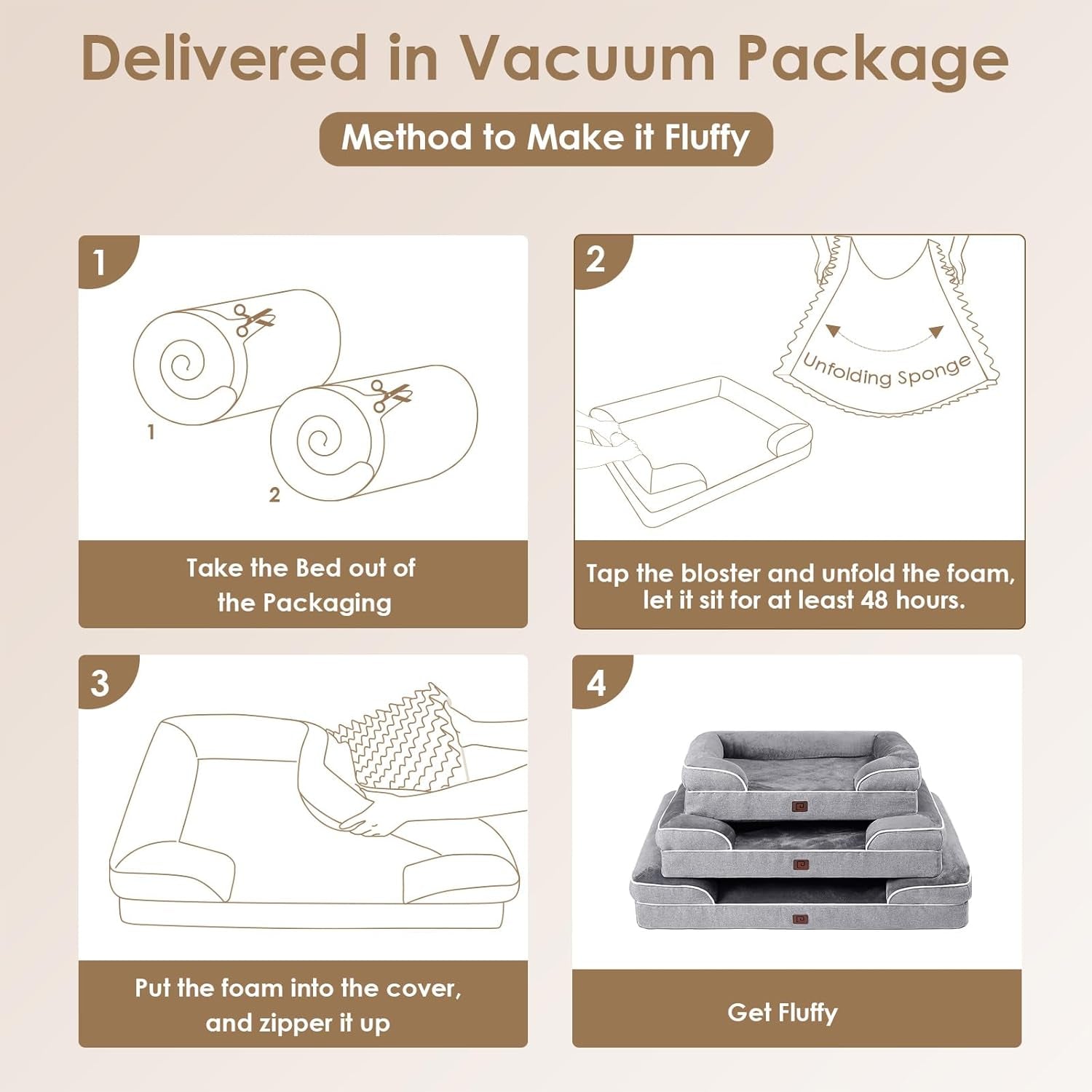 Delivered in Vacuum Package

Method to Make it Fluffy

1

1

2

Take the Bed out of the Packaging

2

Unfolding Sponge

Tap the bloster and unfold the foam, let it sit for at least 48 hours.

3

Put the foam into the cover, and zipper it up

4

Get Fluffy