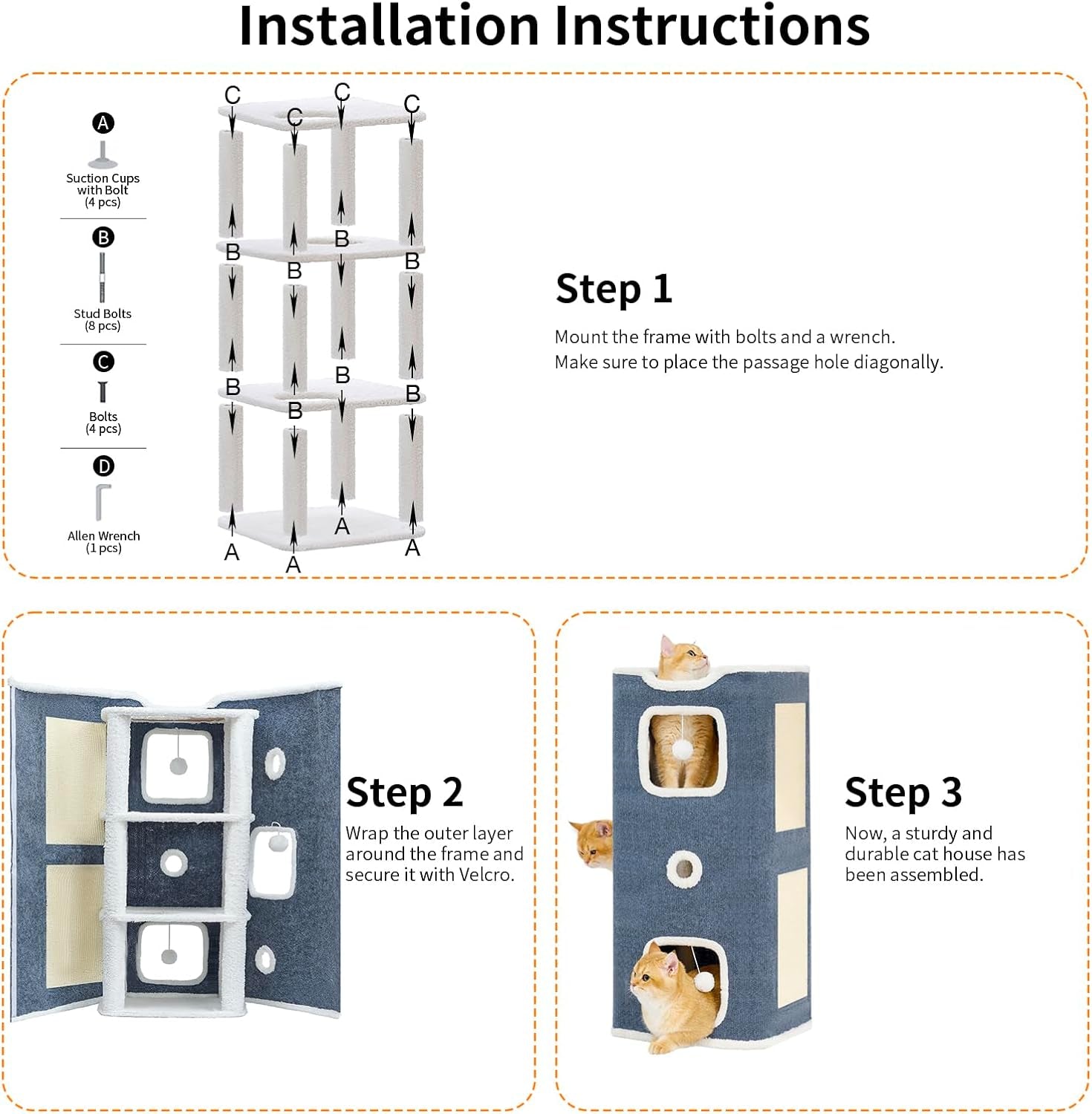 Installation Instructions

A
Suction Cups with Bolt (4 pcs)

B
Stud Bolts (8 pcs)

C
Bolts (4 pcs)

D
Allen Wrench (1 pcs)

C C C C
B B B B
B B B B
A A A A

Step 1
Mount the frame with bolts and a wrench.
Make sure to place the passage hole diagonally.

Step 2
Wrap the outer layer around the frame and secure it with Velcro.

Step 3
Now, a sturdy and durable cat house has been assembled.