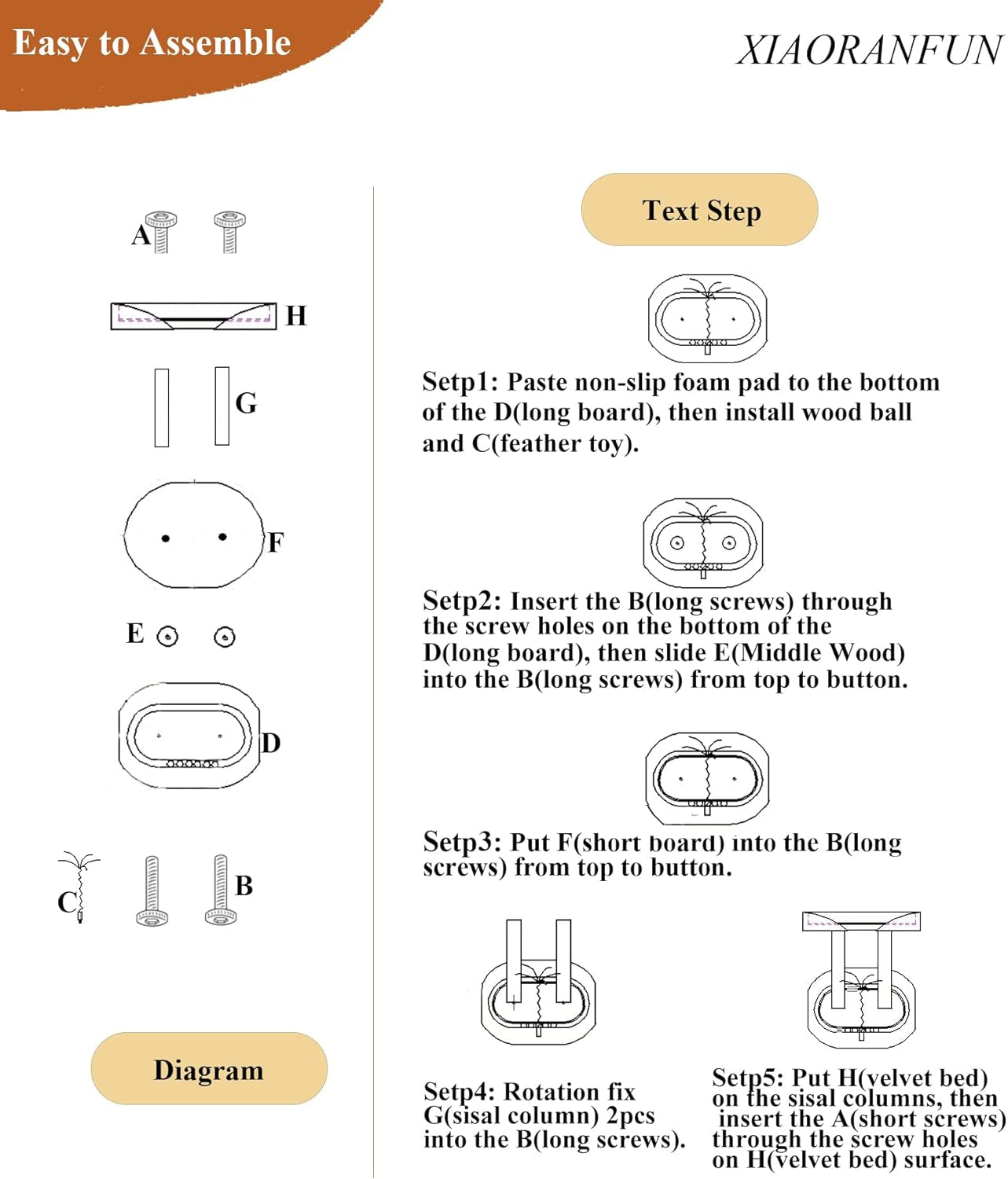 Easy to Assemble

XIAORANFUN

A

H

G

F

E

D

C

B

Diagram

Text Step

Setp1: Paste non-slip foam pad to the bottom of the D(long board), then install wood ball and C(feather toy).

Setp2: Insert the B(long screws) through the screw holes on the bottom of the D(long board), then slide E(Middle Wood) into the B(long screws) from top to button.

Setp3: Put F(short board) into the B(long screws) from top to button.

Setp4: Rotation fix G(sisal column) 2pcs into the B(long screws).

Setp5: Put H(velvet bed) on the sisal columns, then insert the A(short screws) through the screw holes on H(velvet bed) surface.