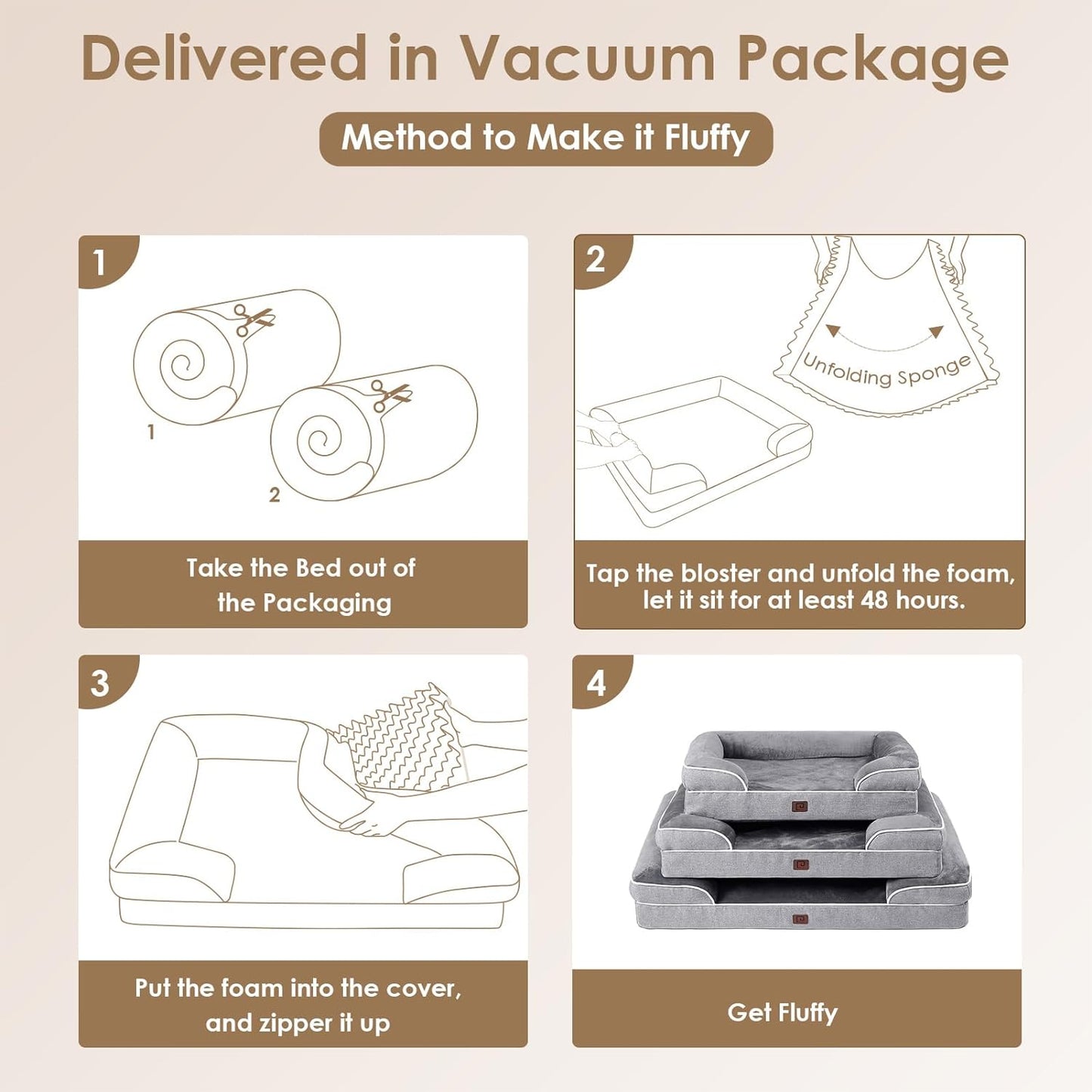 Delivered in Vacuum Package

Method to Make it Fluffy

1

1

2

Take the Bed out of the Packaging

2

Unfolding Sponge

Tap the bloster and unfold the foam, let it sit for at least 48 hours.

3

Put the foam into the cover, and zipper it up

4

Get Fluffy