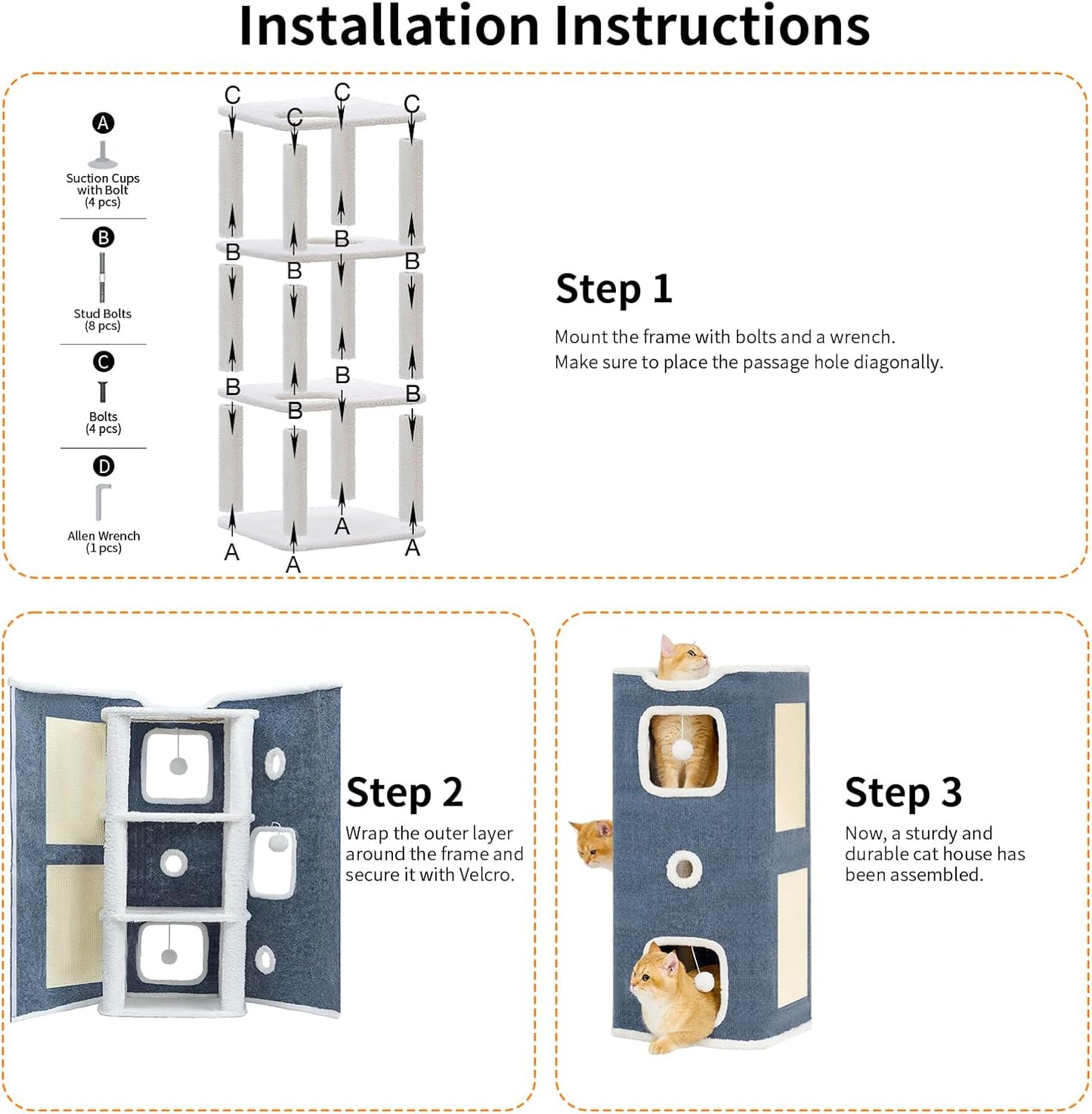 Installation Instructions

A
Suction Cups with Bolt (4 pcs)

B
Stud Bolts (8 pcs)

C
Bolts (4 pcs)

D
Allen Wrench (1 pcs)

C C C C
B B B B
B B B B
A A A A

Step 1
Mount the frame with bolts and a wrench.
Make sure to place the passage hole diagonally.

Step 2
Wrap the outer layer around the frame and secure it with Velcro.

Step 3
Now, a sturdy and durable cat house has been assembled.